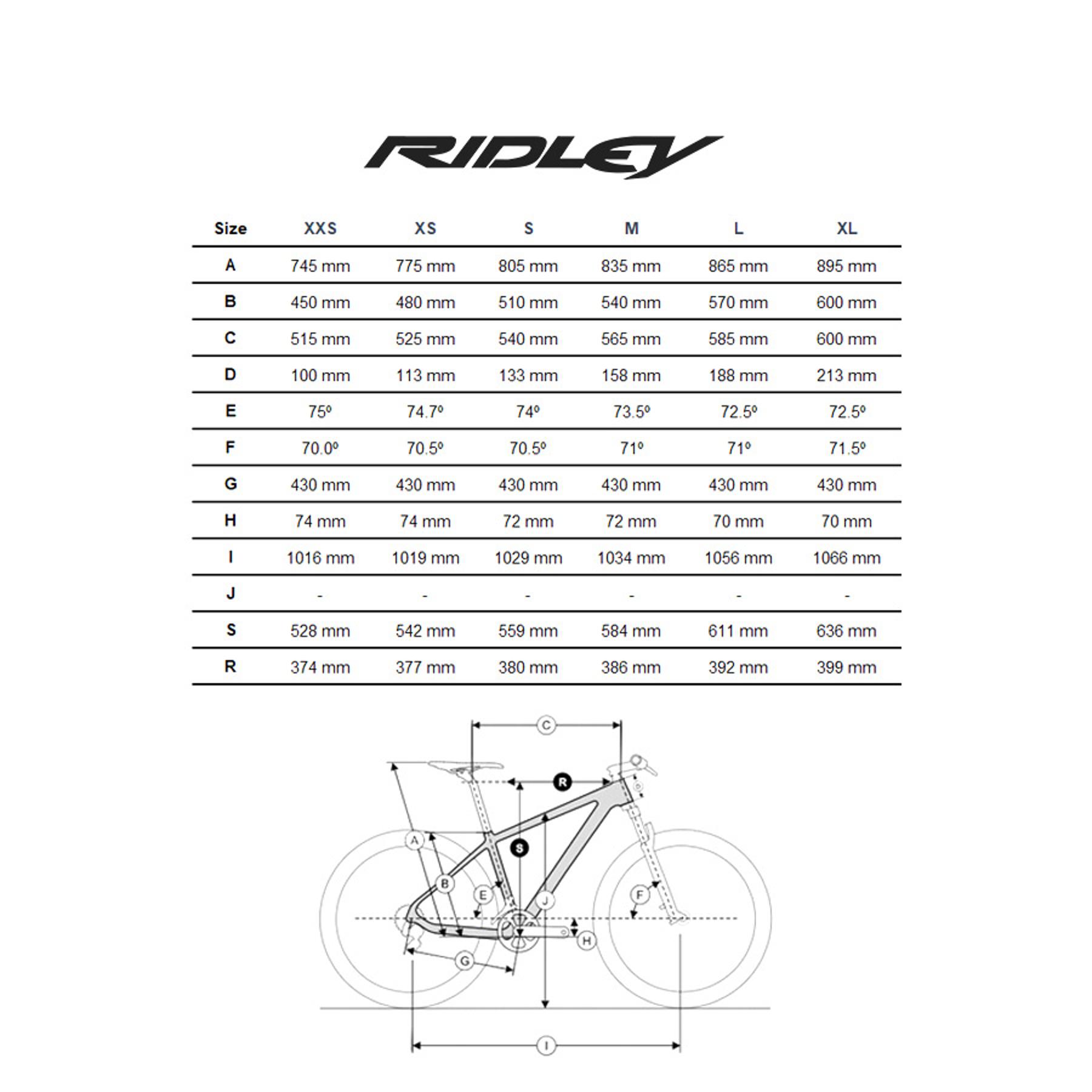 RIDLEY

| Size | XXS | XS | S | M | L | XL |
|---|---|---|---|---|---|---|
| A | 745 mm | 775 mm | 805 mm | 835 mm | 865 mm | 895 mm |
| B | 450 mm | 480 mm | 510 mm | 540 mm | 570 mm | 600 mm |
| C | 515 mm | 525 mm | 540 mm | 565 mm | 585 mm | 600 mm |
| D | 100 mm | 113 mm | 133 mm | 158 mm | 188 mm | 213 mm |
| E | 75º | 74.7º | 74º | 73.5º | 72.5º | 72.5º |
| F | 70.0º | 70.5º | 70.5º | 71º | 71º | 71.5º |
| G | 430 mm | 430 mm | 430 mm | 430 mm | 430 mm | 430 mm |
| H | 74 mm | 74 mm | 72 mm | 72 mm | 70 mm | 70 mm |
| I | 1016 mm | 1019 mm | 1029 mm | 1034 mm | 1056 mm | 1066 mm |
| J | - | - | - | - | - | - |
| S | 528 mm | 542 mm | 559 mm | 584 mm | 611 mm | 636 mm |
| R | 374 mm | 377 mm | 380 mm | 386 mm | 392 mm | 399 mm |

C
R
D
A
S
B
E
J
F
H
G
I